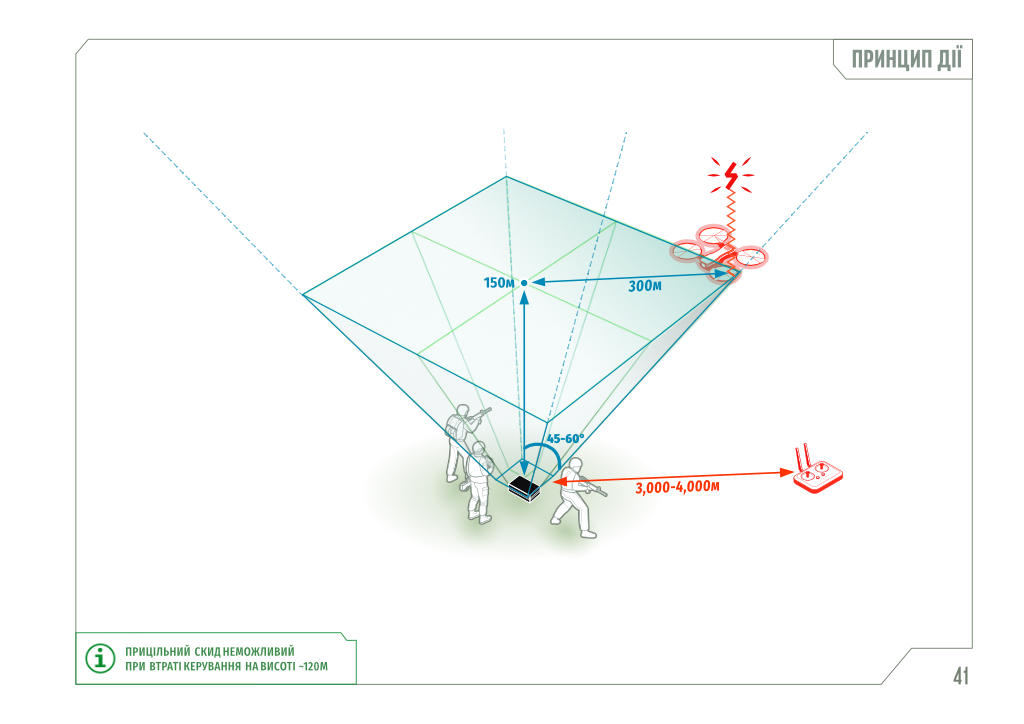 ПРИНЦИП ДІЇ

150м

300м

45-60°

3,000-4,000м

ПРИЦІЛЬНИЙ СКИД НЕМОЖЛИВИЙ ПРИ ВТРАТІ КЕРУВАННЯ НА ВИСОТІ ~120М

41